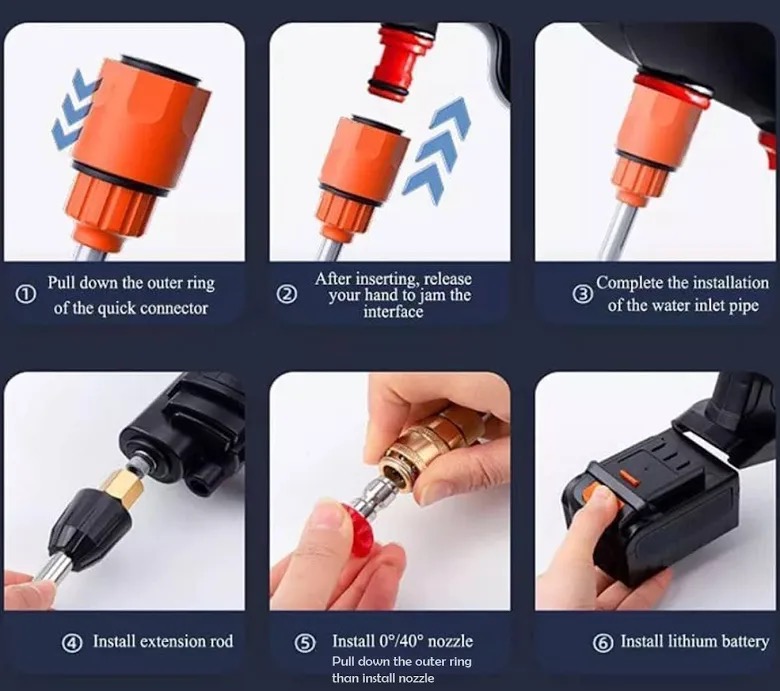 ① Pull down the outer ring of the quick connector

② After inserting, release your hand to jam the interface

③ Complete the installation of the water inlet pipe

④ Install extension rod

⑤ Install 0°/40° nozzle
Pull down the outer ring than install nozzle

⑥ Install lithium battery