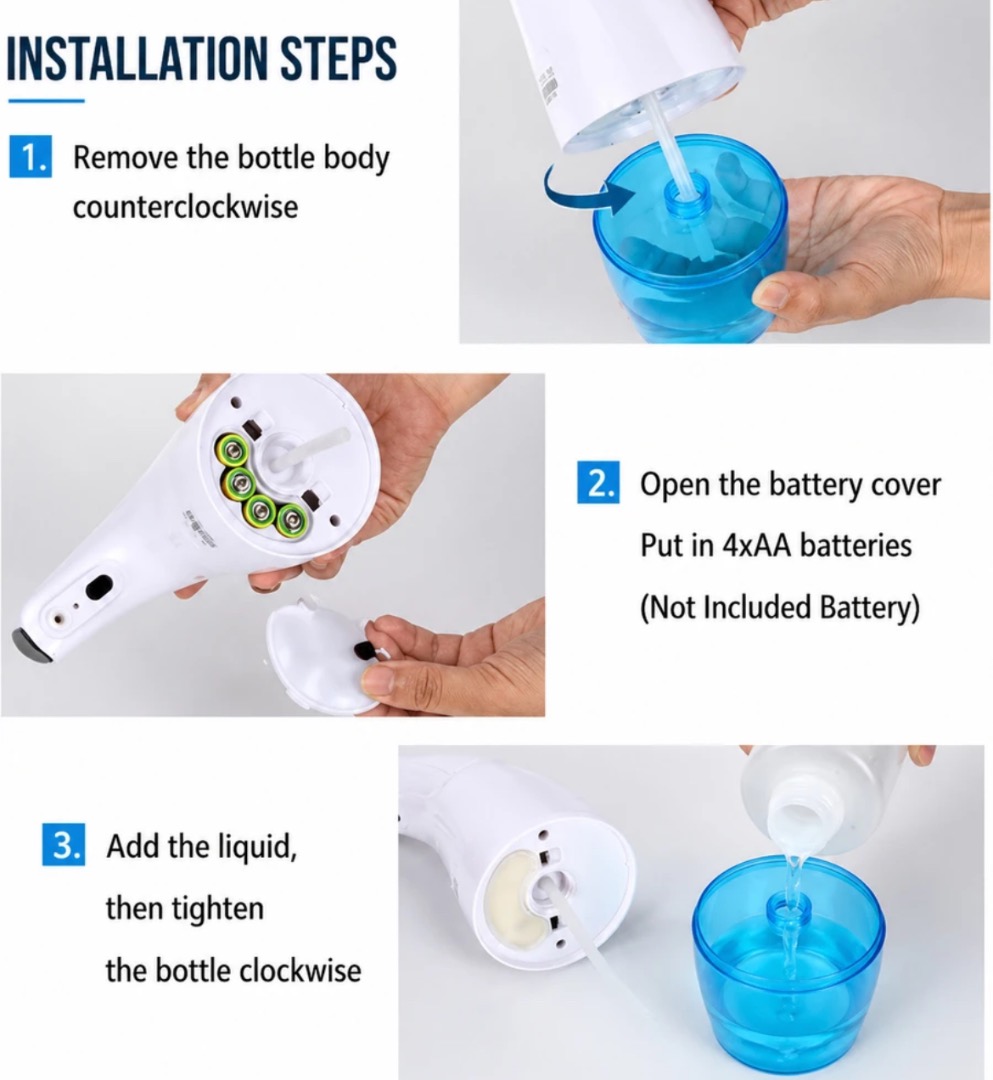 INSTALLATION STEPS

1. Remove the bottle body counterclockwise

2. Open the battery cover
Put in 4xAA batteries
(Not Included Battery)

3. Add the liquid, then tighten the bottle clockwise